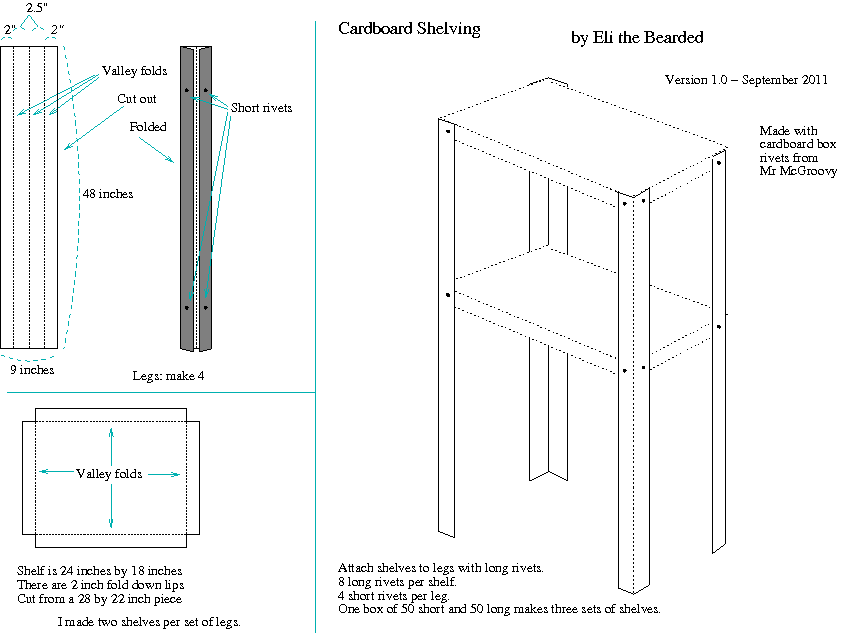 2.5"
2" 2"

Valley folds
Cut out
Folded
Short rivets
48 inches
9 inches
Legs: make 4

Valley folds

Shelf is 24 inches by 18 inches
There are 2 inch fold down lips
Cut from a 28 by 22 inch piece

I made two shelves per set of legs.

Cardboard Shelving

by Eli the Bearded

Version 1.0 – September 2011

Made with cardboard box rivets from Mr McGroovy

Attach shelves to legs with long rivets.
8 long rivets per shelf.
4 short rivets per leg.
One box of 50 short and 50 long makes three sets of shelves.