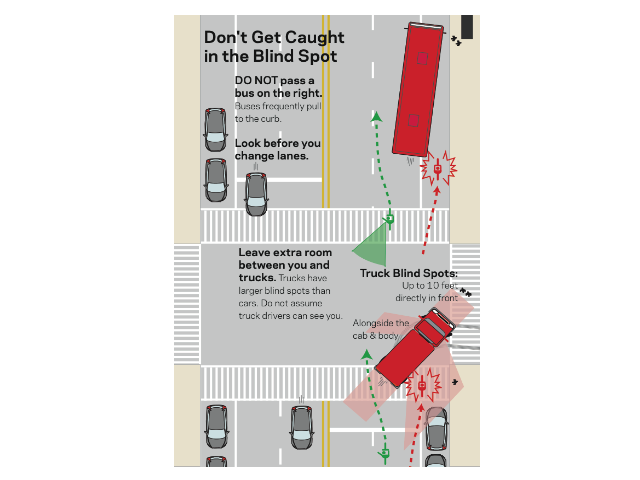 Don't Get Caught in the Blind Spot

DO NOT pass a bus on the right. Buses frequently pull to the curb.

Look before you change lanes.

Leave extra room between you and trucks. Trucks have larger blind spots than cars. Do not assume truck drivers can see you.

Truck Blind Spots:
Up to 10 feet directly in front

Alongside the cab & body